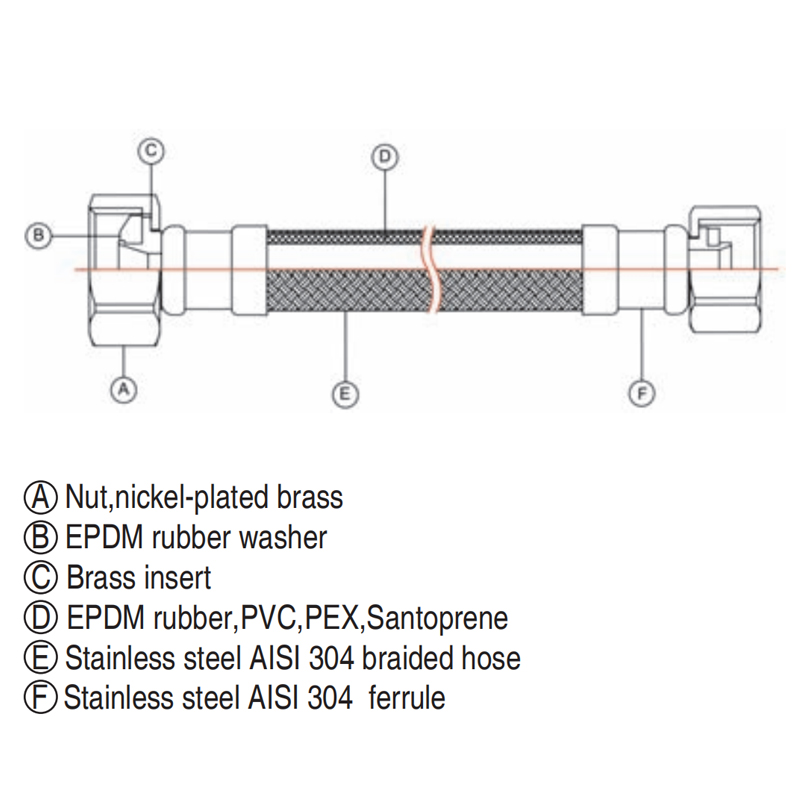 C
D
B
A
E
F

Ⓐ Nut,nickel-plated brass
Ⓑ EPDM rubber washer
Ⓒ Brass insert
Ⓓ EPDM rubber,PVC,PEX,Santoprene
Ⓔ Stainless steel AISI 304 braided hose
Ⓕ Stainless steel AISI 304 ferrule